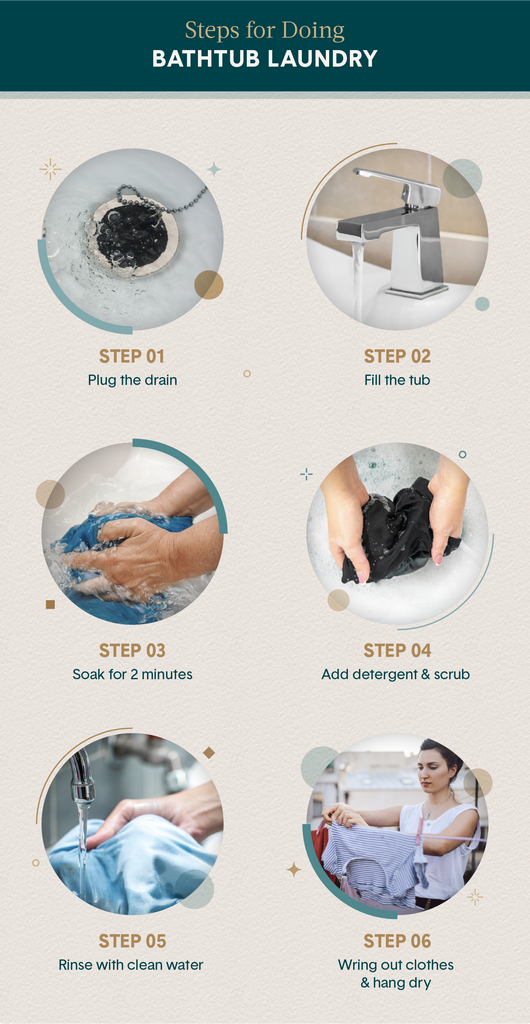 Steps for Doing
BATHTUB LAUNDRY

STEP 01
Plug the drain

STEP 02
Fill the tub

STEP 03
Soak for 2 minutes

STEP 04
Add detergent & scrub

STEP 05
Rinse with clean water

STEP 06
Wring out clothes & hang dry